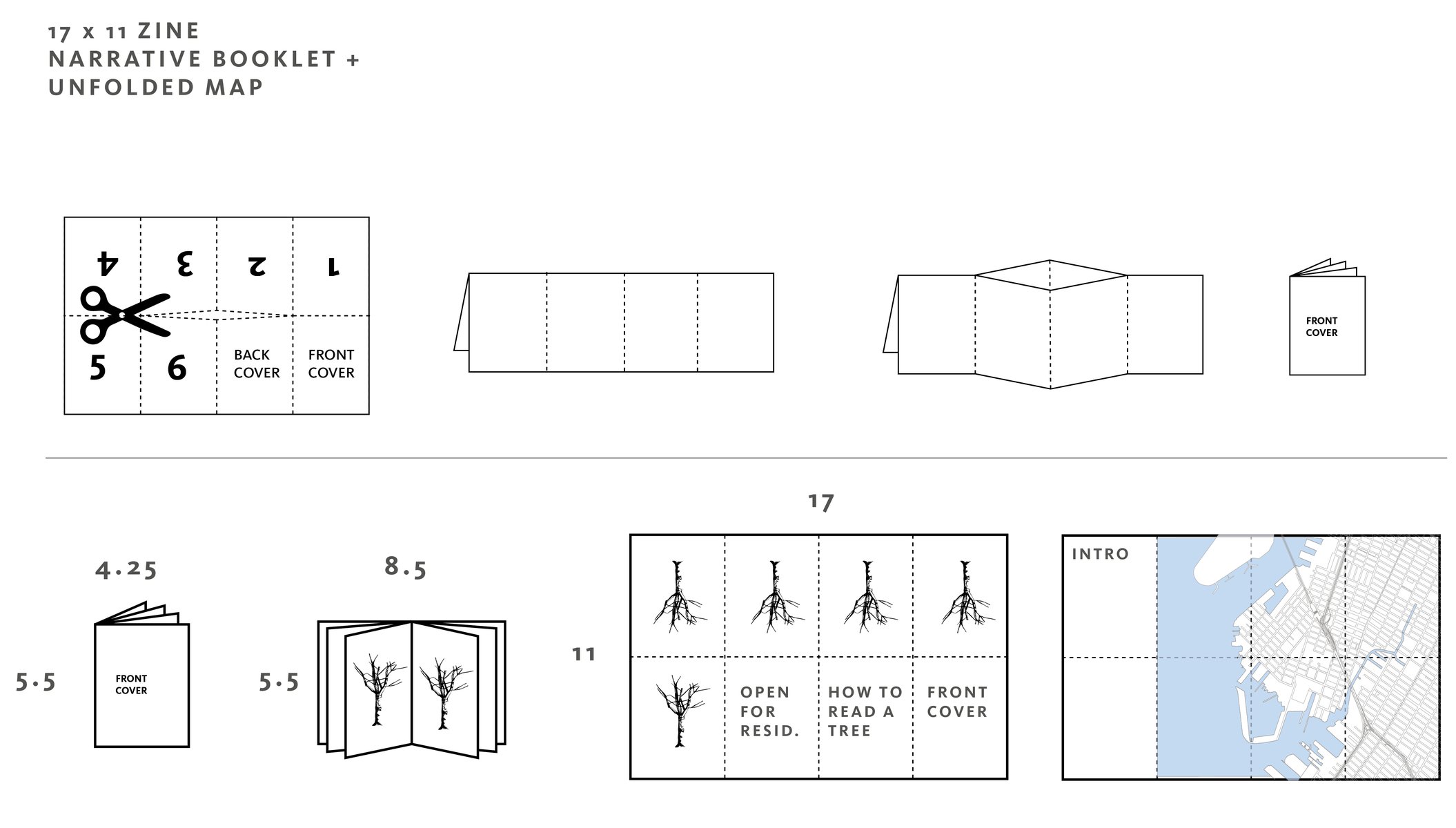 17 x 11 ZINE
NARRATIVE BOOKLET +
UNFOLDED MAP

4 3 2 1

5 6 BACK COVER FRONT COVER

FRONT COVER

4.25

5.5

FRONT COVER

8.5

5.5

17

11

OPEN FOR RESID.

HOW TO READ A TREE

FRONT COVER

INTRO